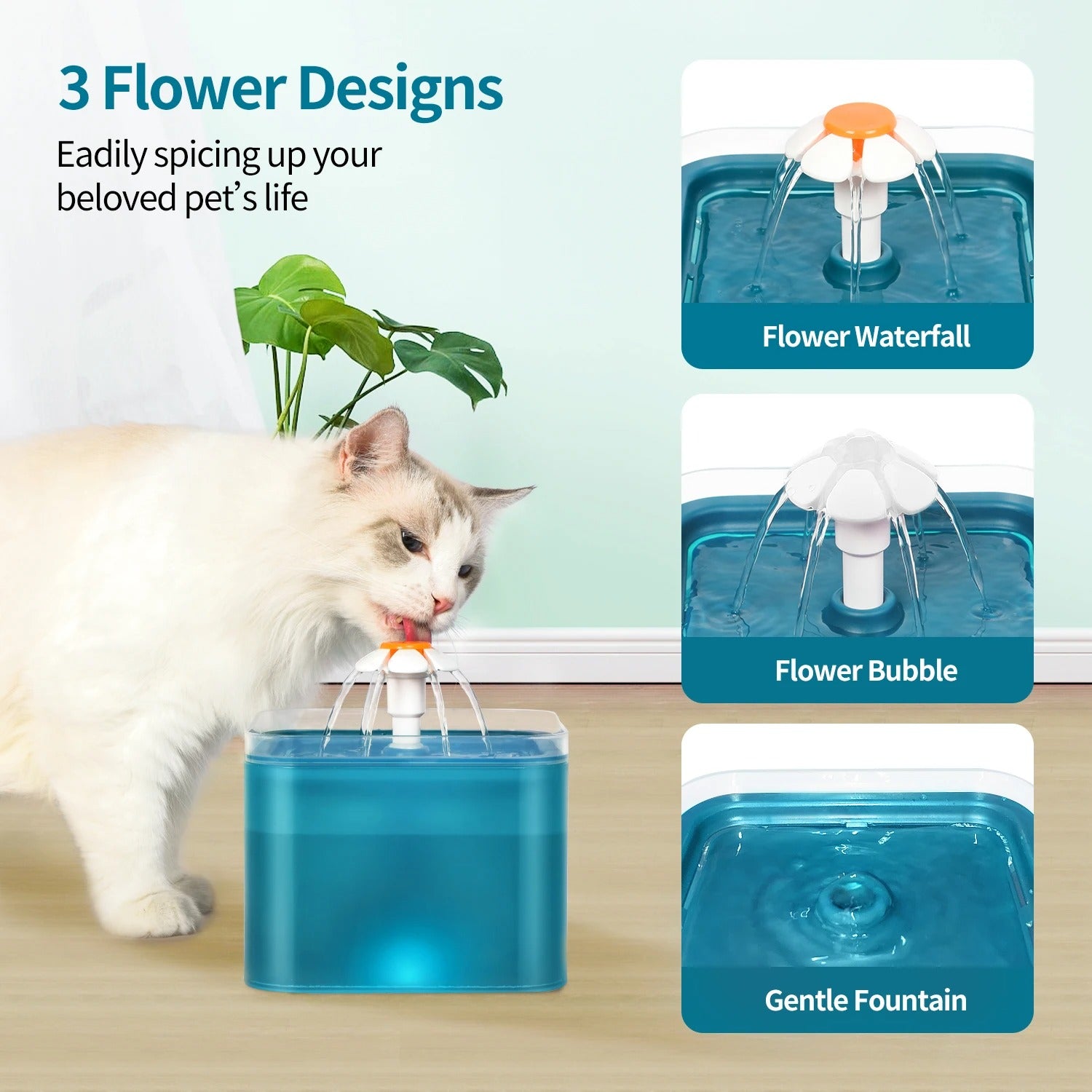 3 Flower Designs

Eadily spicing up your beloved pet's life

Flower Waterfall

Flower Bubble

Gentle Fountain